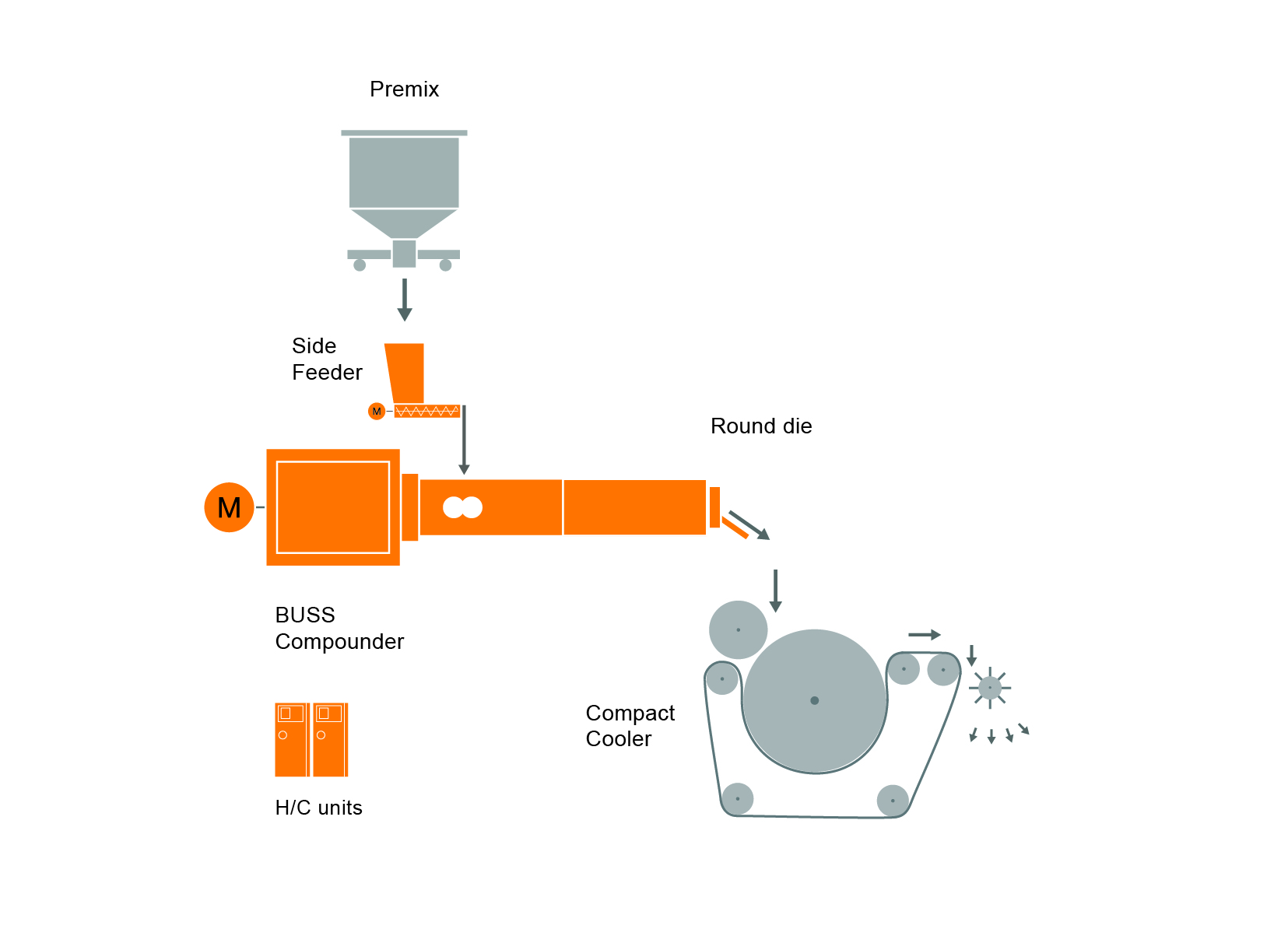 Premix

Side
Feeder

M

Round die

M

BUSS
Compounder

Compact
Cooler

H/C units