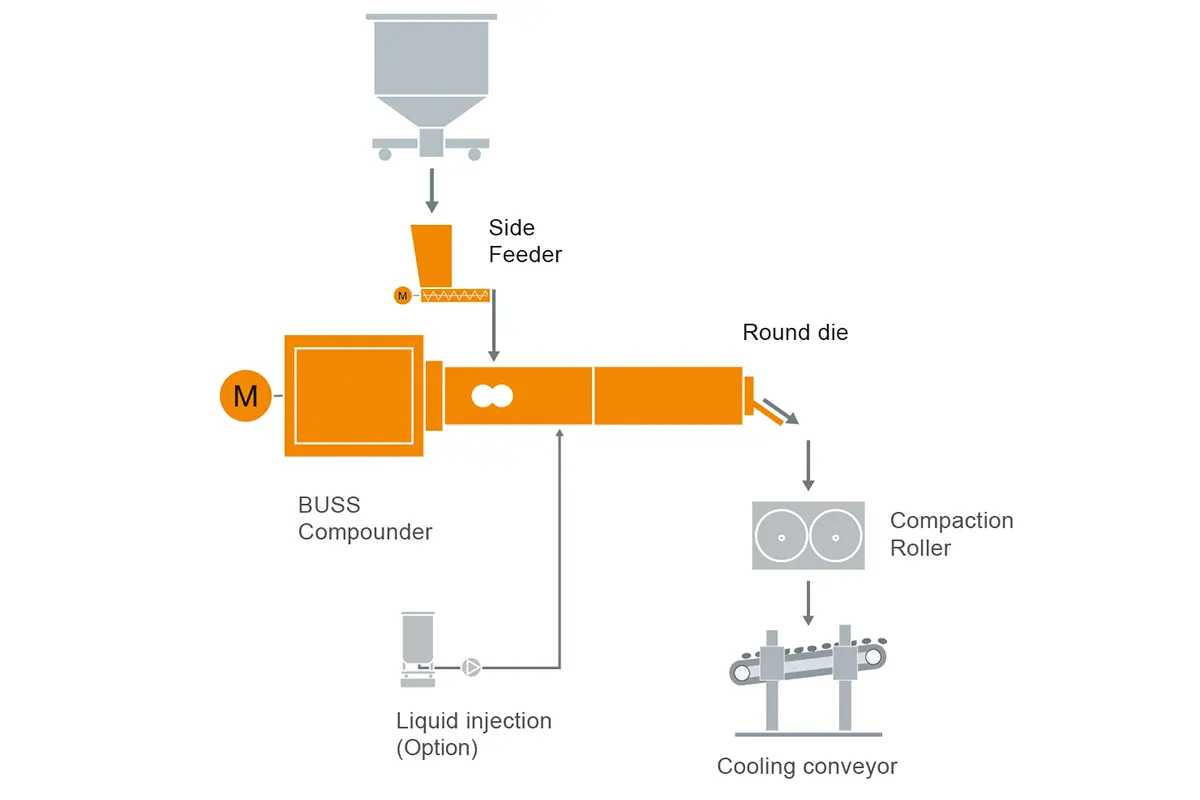 Side Feeder

M

Round die

M

BUSS Compounder

Compaction Roller

Liquid injection (Option)

Cooling conveyor